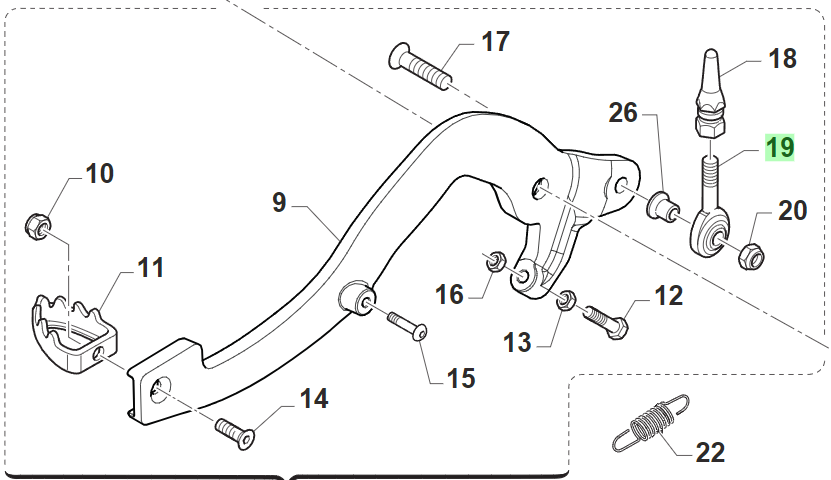 17
18
26
19
10
9
20
11
16
12
13
15
14
22